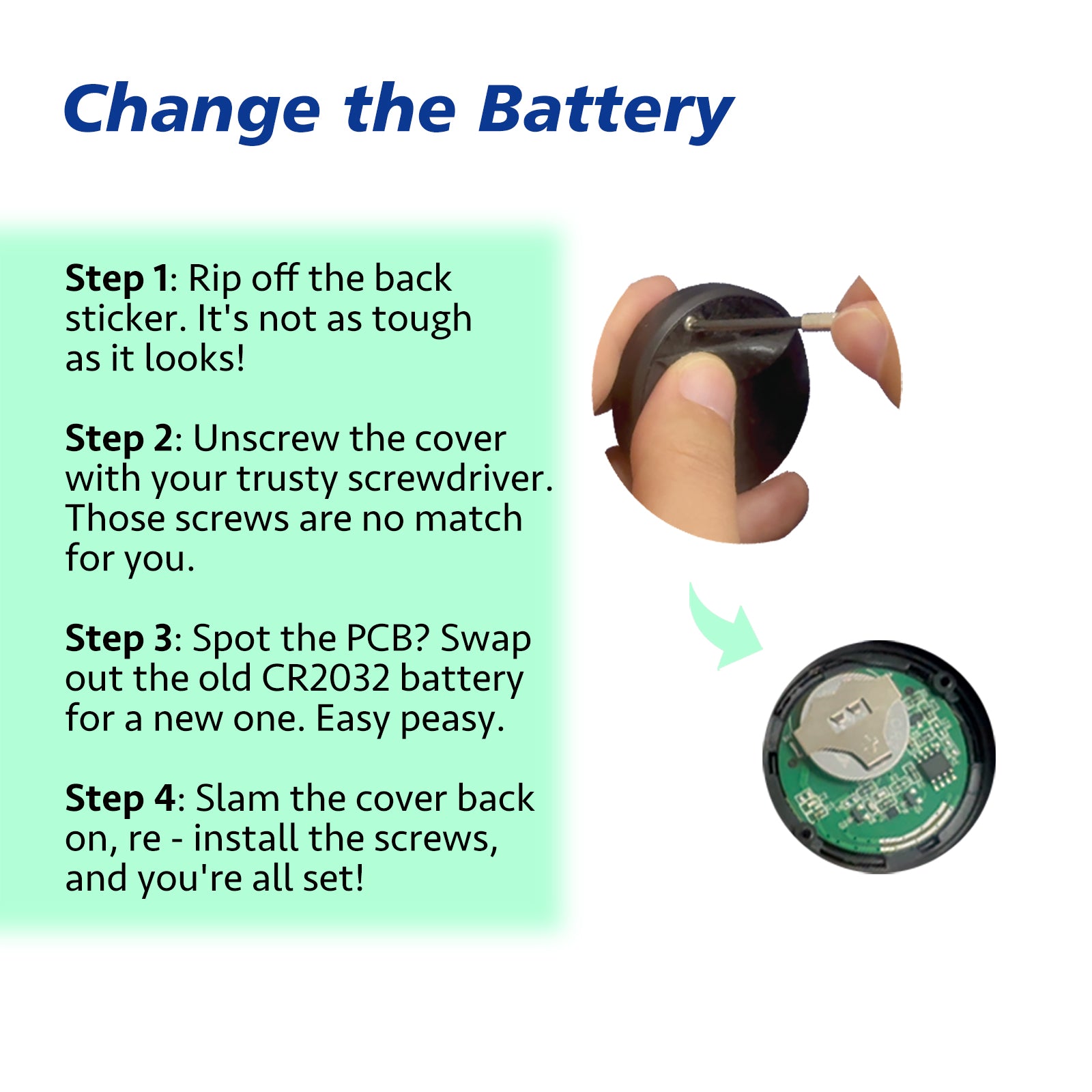 Change the Battery

Step 1: Rip off the back sticker. It's not as tough as it looks!

Step 2: Unscrew the cover with your trusty screwdriver. Those screws are no match for you.

Step 3: Spot the PCB? Swap out the old CR2032 battery for a new one. Easy peasy.

Step 4: Slam the cover back on, re - install the screws, and you're all set!